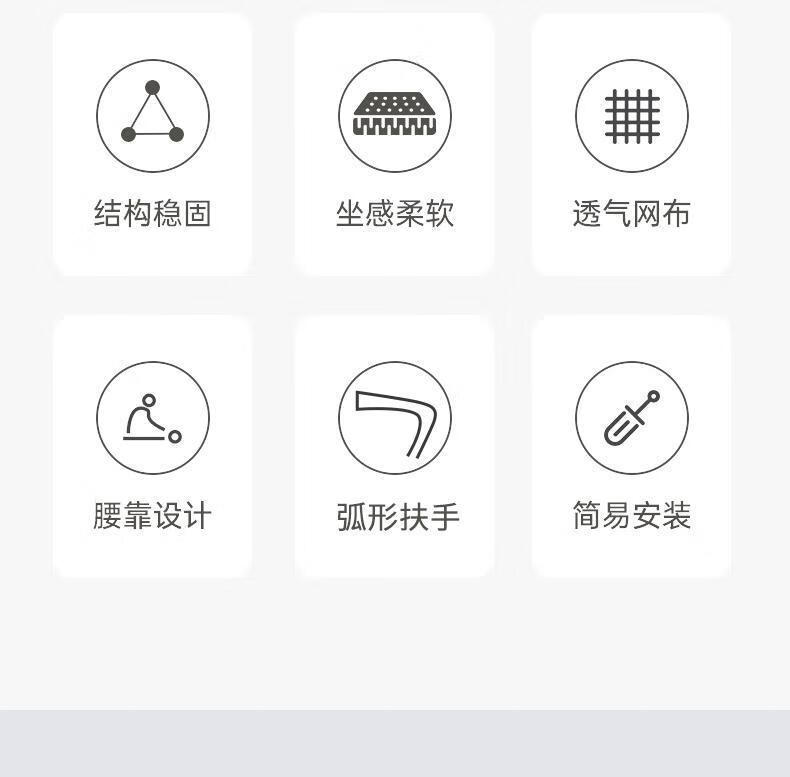 结构稳固

坐感柔软

透气网布

腰靠设计

弧形扶手

简易安装